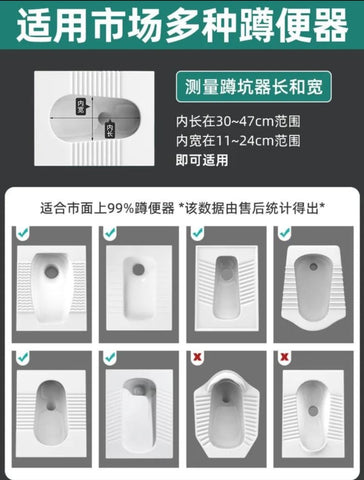 适用市场多种蹲便器

内宽
内长

测量蹲坑器长和宽

内长在30~47cm范围
内宽在11~24cm范围
即可适用

适合市面上99%蹲便器 *该数据由售后统计得出*