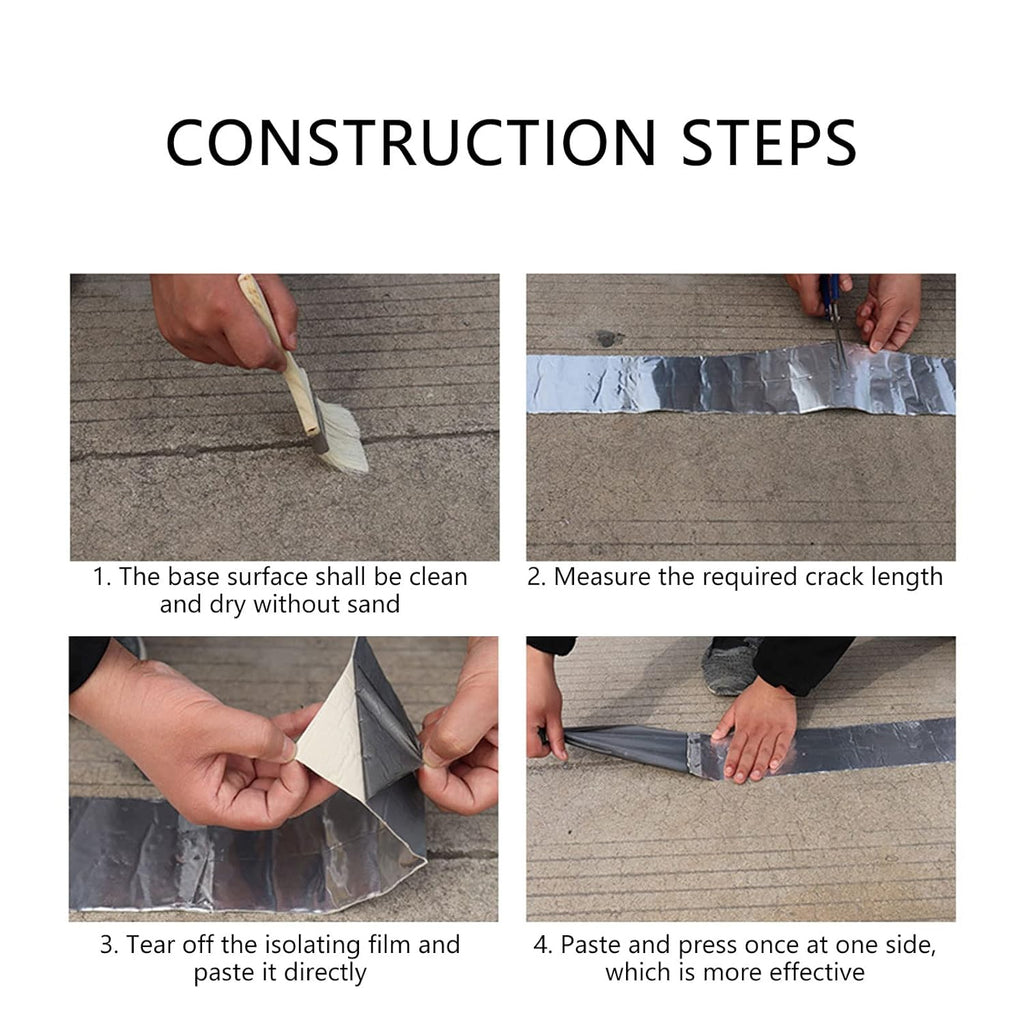 CONSTRUCTION STEPS

1. The base surface shall be clean and dry without sand

2. Measure the required crack length

3. Tear off the isolating film and paste it directly

4. Paste and press once at one side, which is more effective