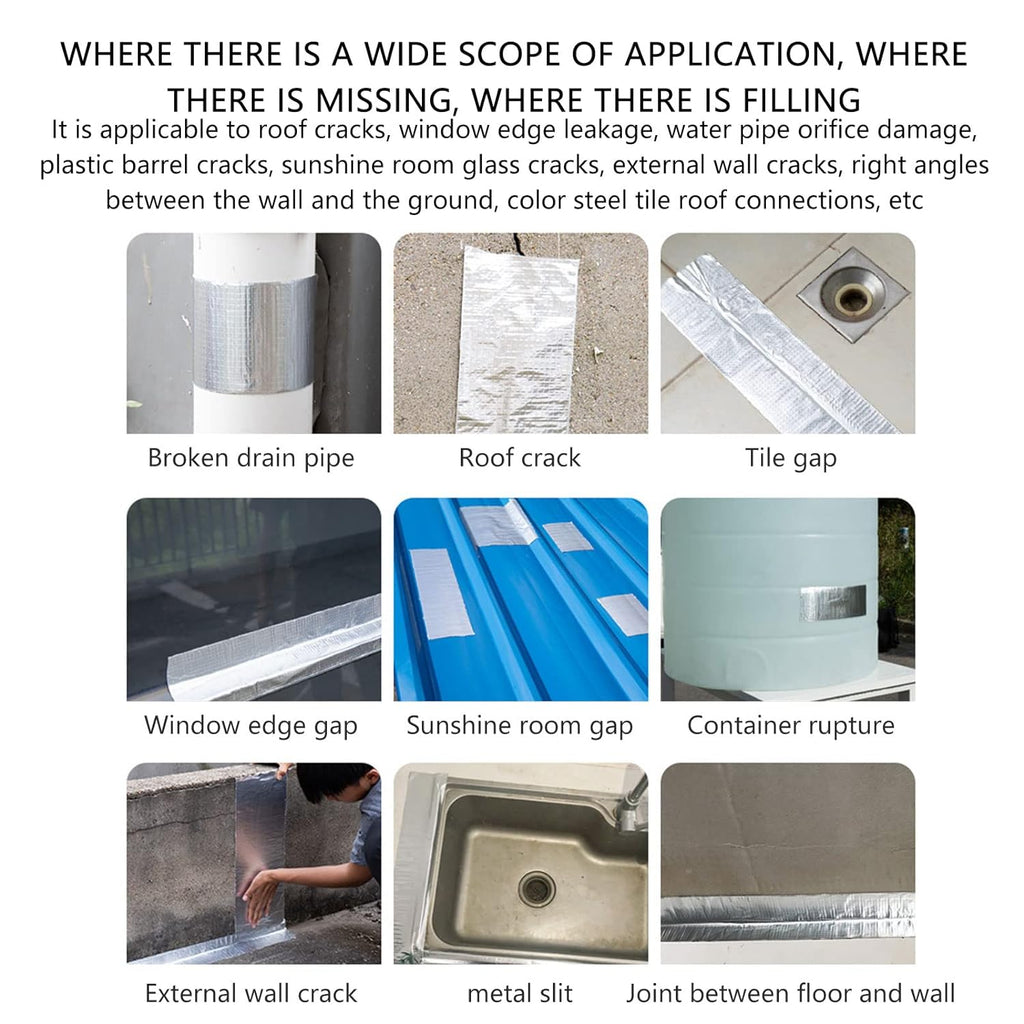 WHERE THERE IS A WIDE SCOPE OF APPLICATION, WHERE THERE IS MISSING, WHERE THERE IS FILLING

It is applicable to roof cracks, window edge leakage, water pipe orifice damage, plastic barrel cracks, sunshine room glass cracks, external wall cracks, right angles between the wall and the ground, color steel tile roof connections, etc

Broken drain pipe

Roof crack

Tile gap

Window edge gap

Sunshine room gap

Container rupture

External wall crack

metal slit

Joint between floor and wall