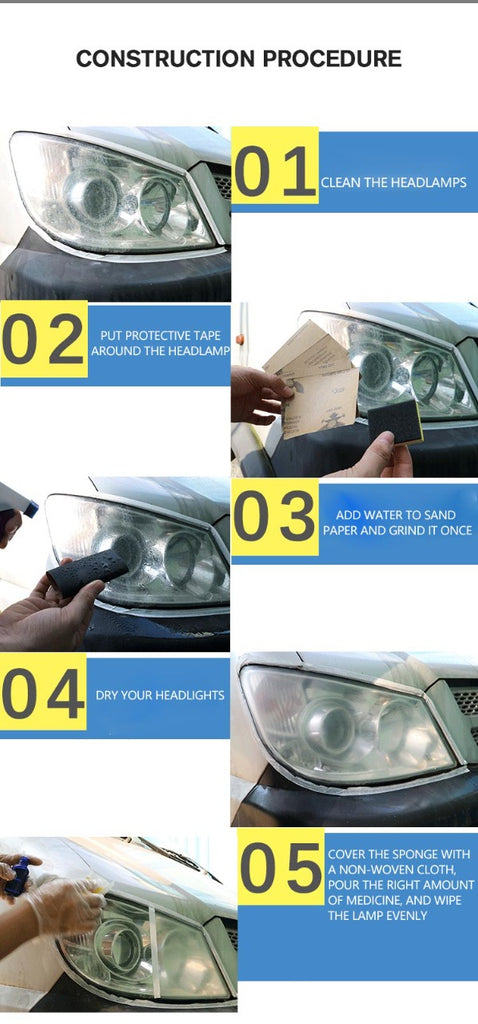 CONSTRUCTION PROCEDURE

01 CLEAN THE HEADLAMPS

02 PUT PROTECTIVE TAPE AROUND THE HEADLAMP

03 ADD WATER TO SAND PAPER AND GRIND IT ONCE

04 DRY YOUR HEADLIGHTS

05 COVER THE SPONGE WITH A NON-WOVEN CLOTH, POUR THE RIGHT AMOUNT OF MEDICINE, AND WIPE THE LAMP EVENLY