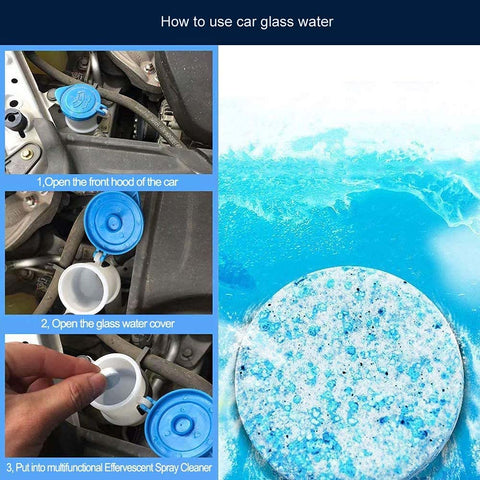 How to use car glass water

1,Open the front hood of the car

2, Open the glass water cover

3, Put into multifunctional Effervescent Spray Cleaner