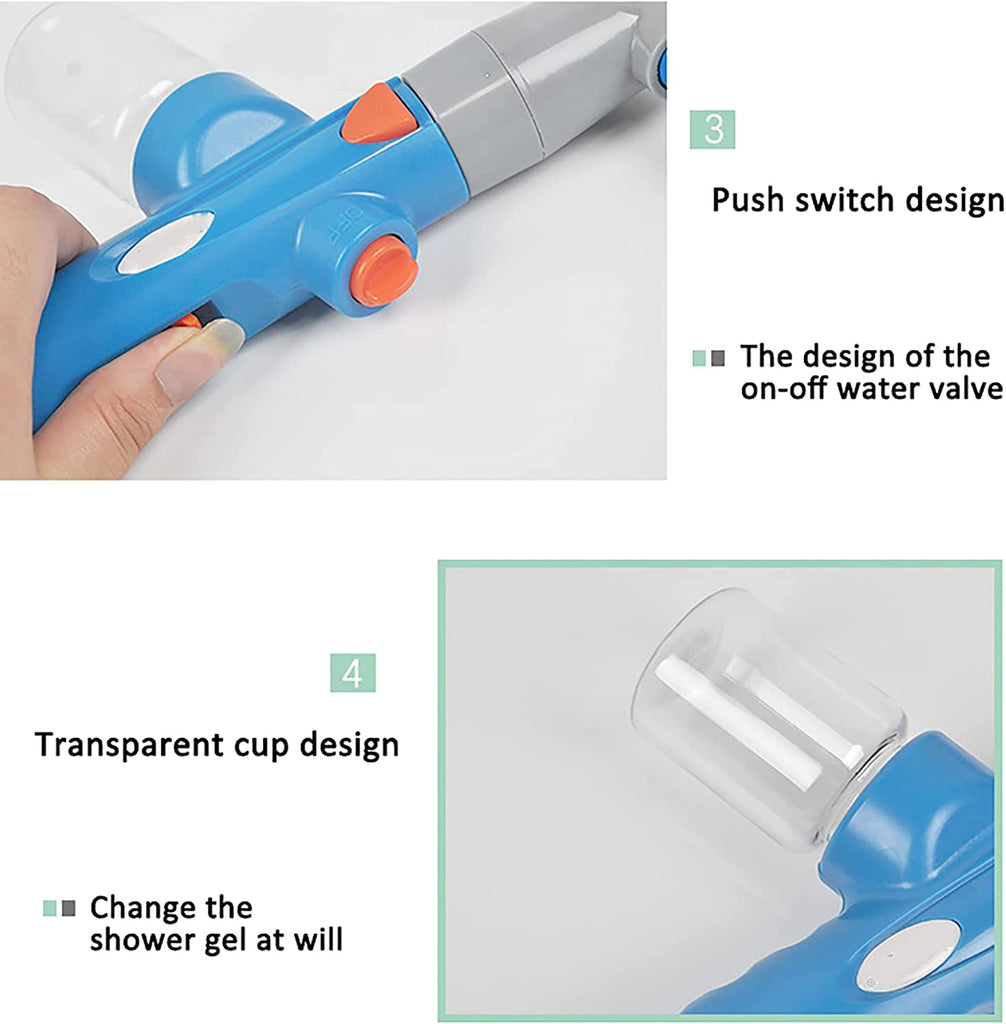 OFF

3

Push switch design

The design of the on-off water valve

4

Transparent cup design

Change the shower gel at will