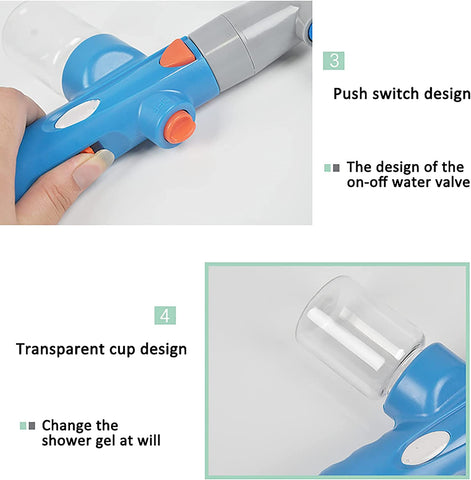 3

Push switch design

The design of the on-off water valve

4

Transparent cup design

Change the shower gel at will