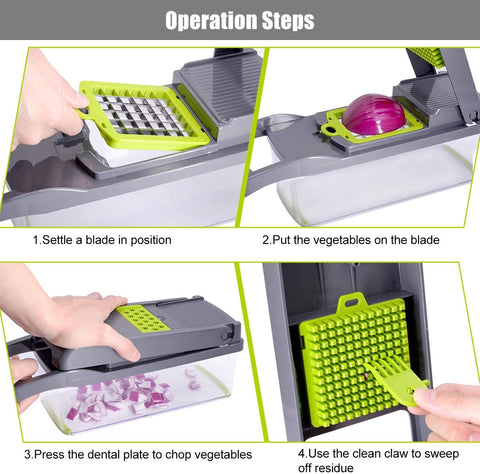 Operation Steps

1.Settle a blade in position

2.Put the vegetables on the blade

3.Press the dental plate to chop vegetables

4.Use the clean claw to sweep off residue