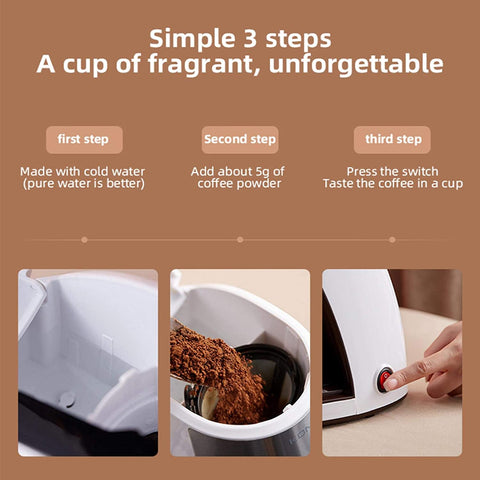 Simple 3 steps
A cup of fragrant, unforgettable

first step

Made with cold water
(pure water is better)

Second step

Add about 5g of
coffee powder

third step

Press the switch
Taste the coffee in a cup