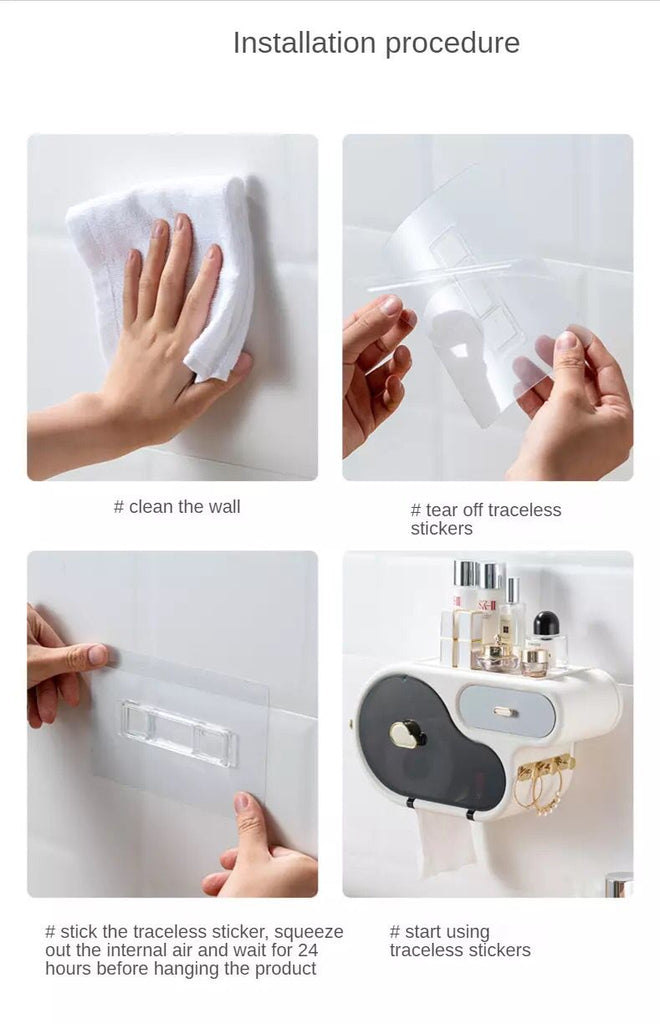 Installation procedure

# clean the wall

# tear off traceless stickers

# stick the traceless sticker, squeeze out the internal air and wait for 24 hours before hanging the product

# start using traceless stickers