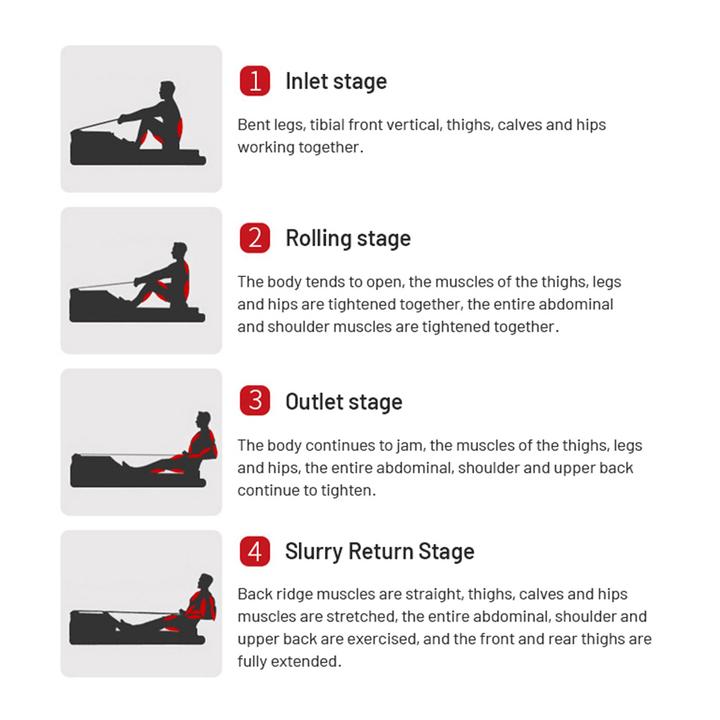 1 Inlet stage

Bent legs, tibial front vertical, thighs, calves and hips working together.

2 Rolling stage

The body tends to open, the muscles of the thighs, legs and hips are tightened together, the entire abdominal and shoulder muscles are tightened together.

3 Outlet stage

The body continues to jam, the muscles of the thighs, legs and hips, the entire abdominal, shoulder and upper back continue to tighten.

4 Slurry Return Stage

Back ridge muscles are straight, thighs, calves and hips muscles are stretched, the entire abdominal, shoulder and upper back are exercised, and the front and rear thighs are fully extended.