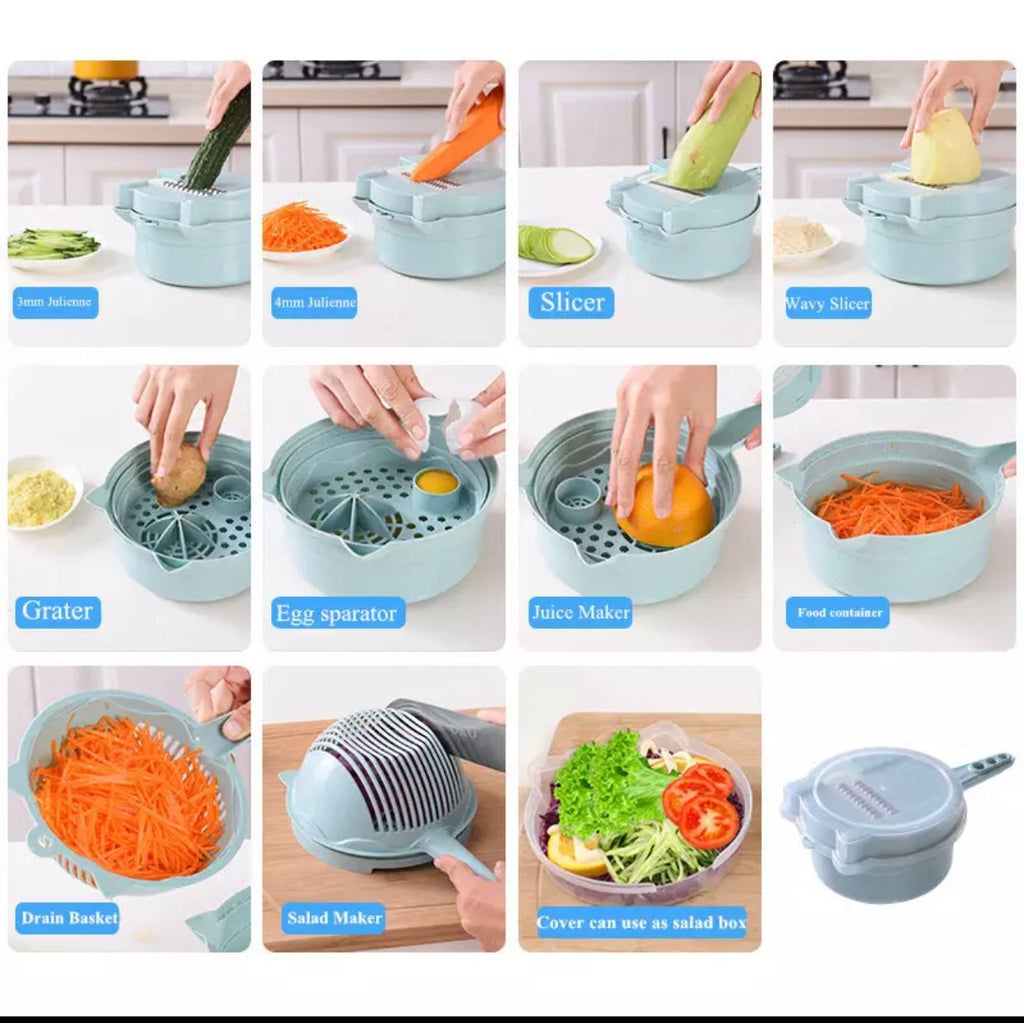 3mm Julienne

4mm Julienne

Slicer

Wavy Slicer

Grater

Egg sparator

Juice Maker

Food container

Drain Basket

Salad Maker

Cover can use as salad box