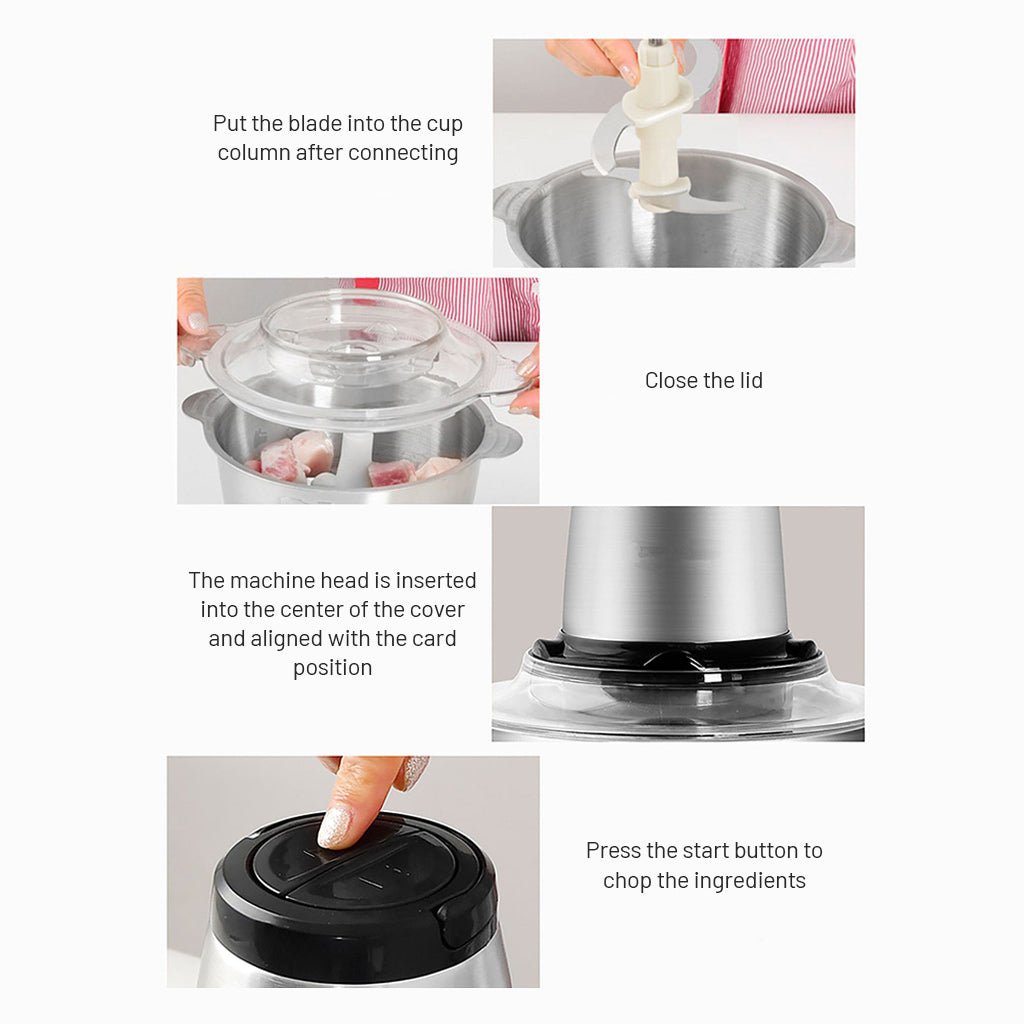 Put the blade into the cup column after connecting

Close the lid

The machine head is inserted into the center of the cover and aligned with the card position

Press the start button to chop the ingredients