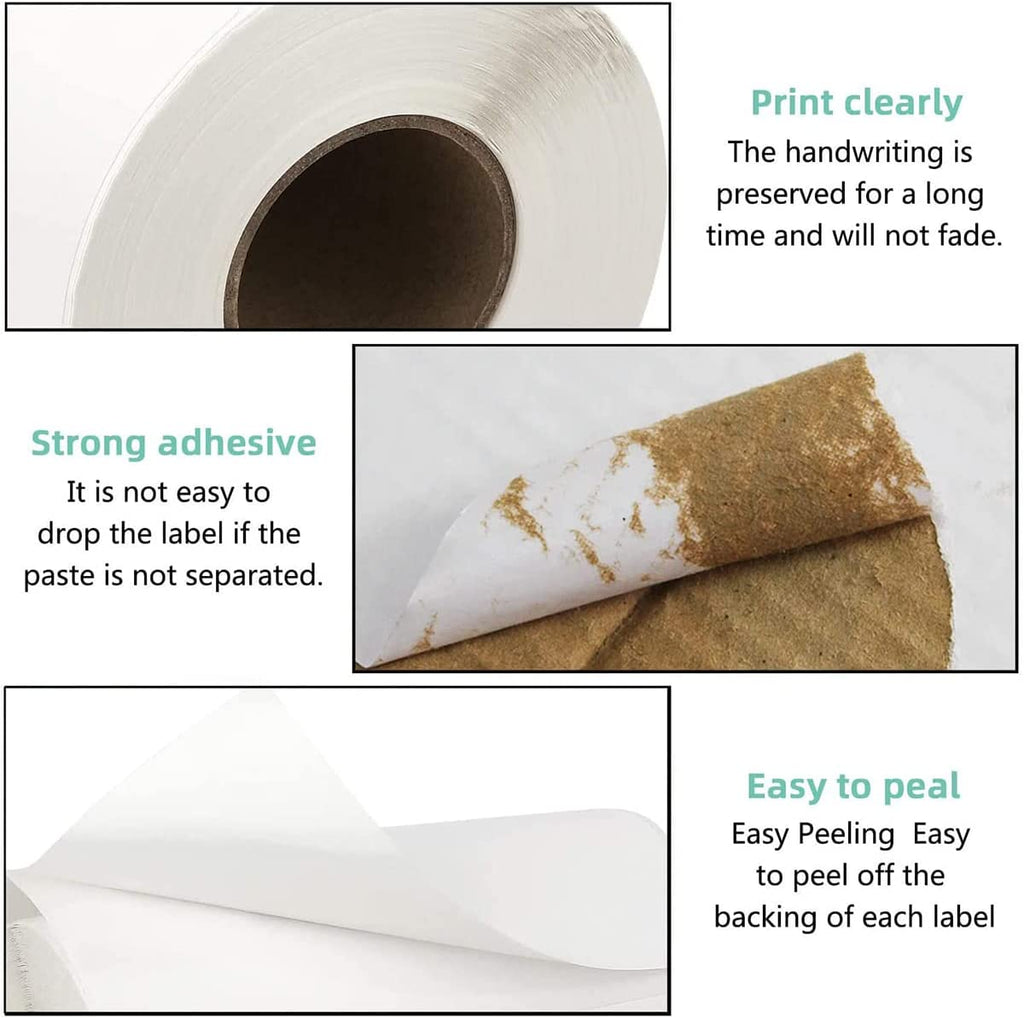 Print clearly
The handwriting is preserved for a long time and will not fade.

Strong adhesive
It is not easy to drop the label if the paste is not separated.

Easy to peal
Easy Peeling Easy to peel off the backing of each label