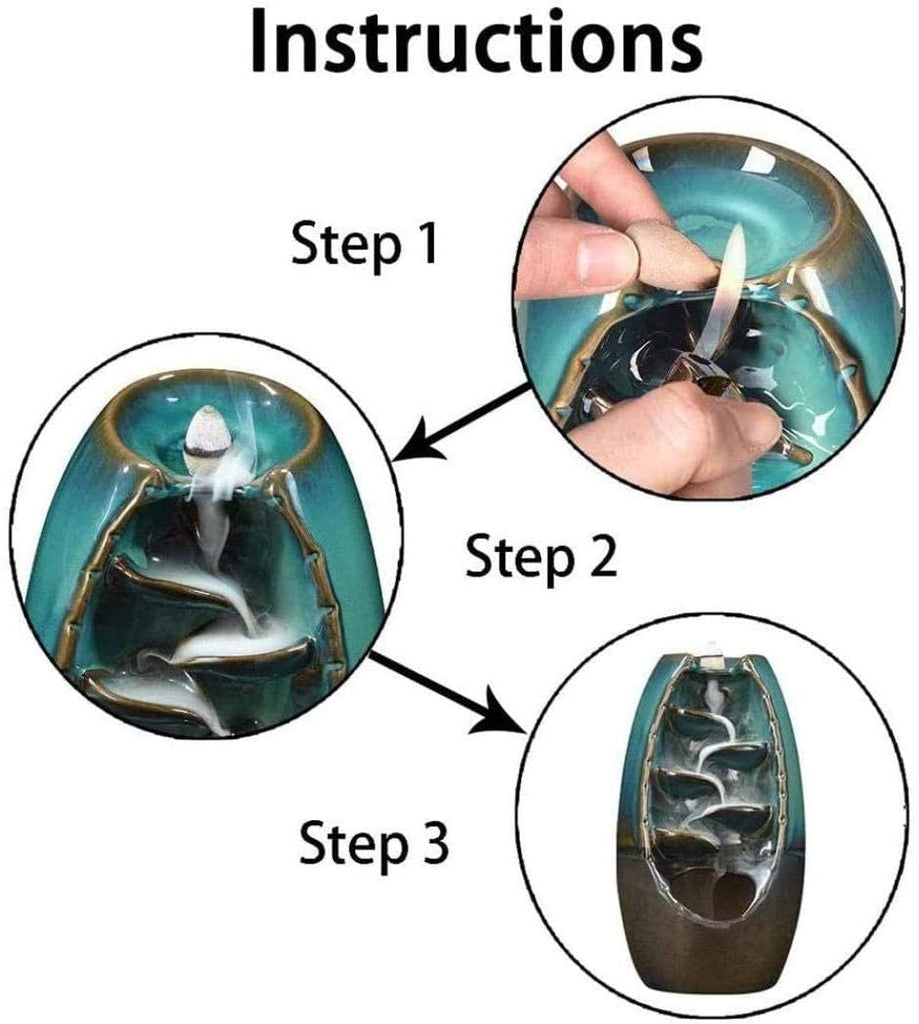 Instructions

Step 1

Step 2

Step 3