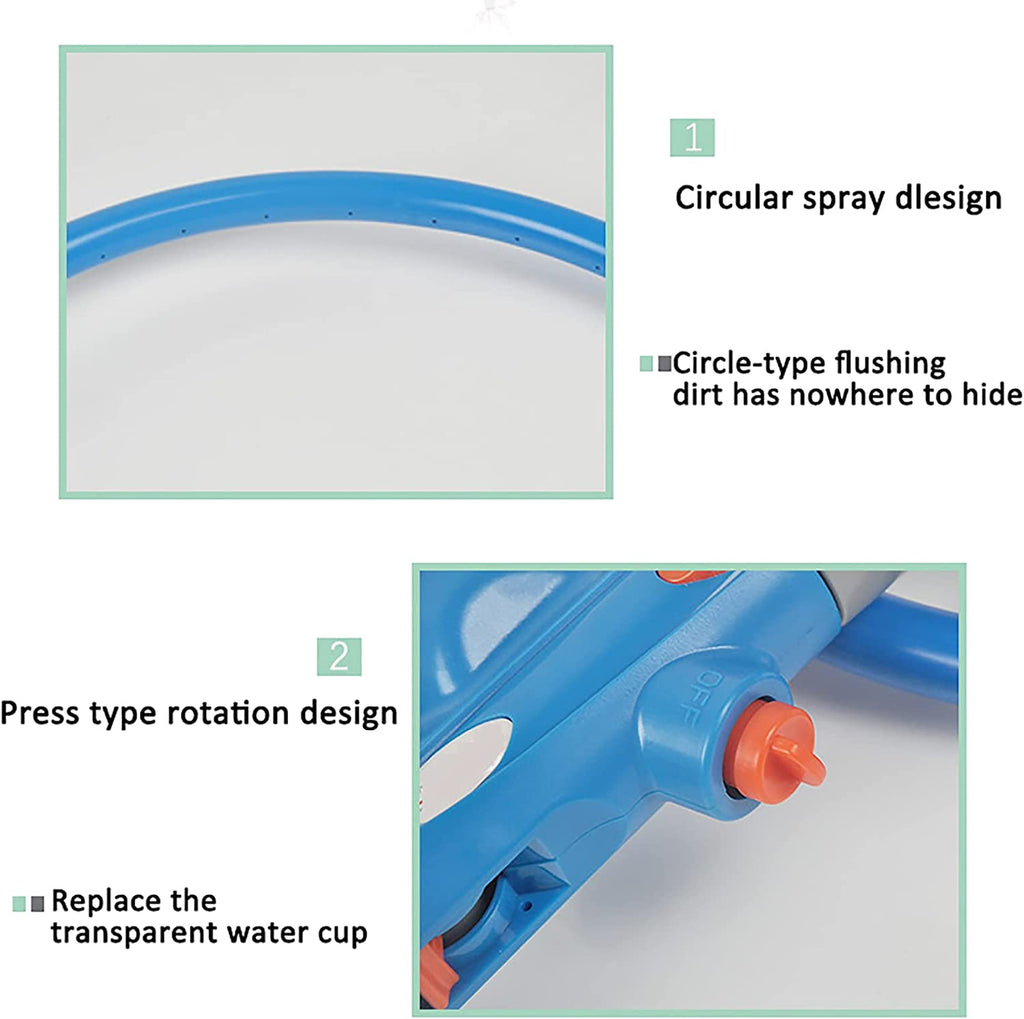 1

Circular spray dlesign

Circle-type flushing dirt has nowhere to hide

2

Press type rotation design

OFF

Replace the transparent water cup