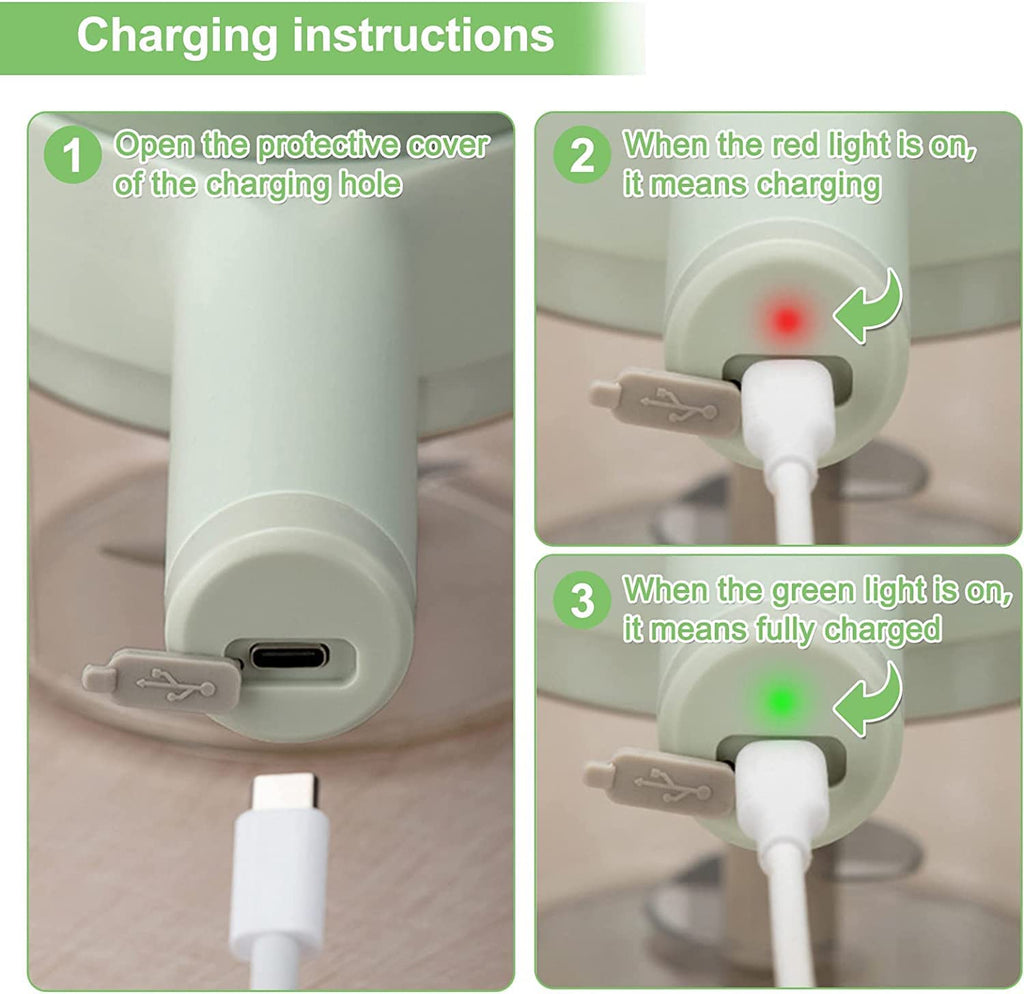 Charging instructions

1 Open the protective cover of the charging hole

2 When the red light is on, it means charging

3 When the green light is on, it means fully charged