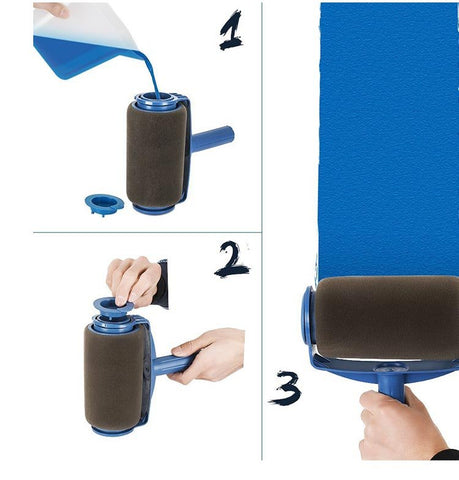 1

2

3