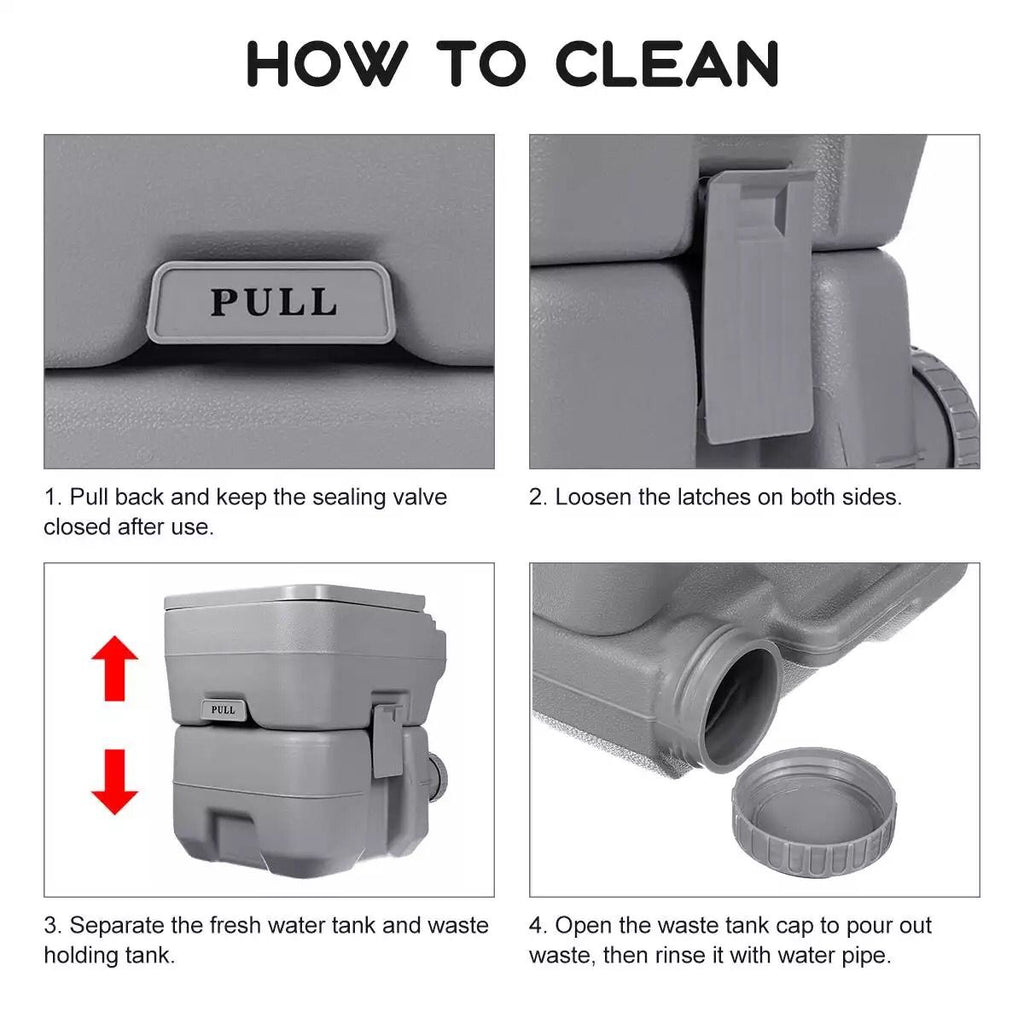 HOW TO CLEAN

PULL

1. Pull back and keep the sealing valve closed after use.

2. Loosen the latches on both sides.

PULL

3. Separate the fresh water tank and waste holding tank.

4. Open the waste tank cap to pour out waste, then rinse it with water pipe.