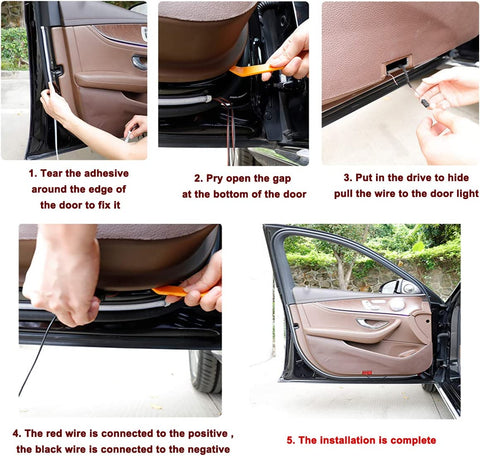 1. Tear the adhesive around the edge of the door to fix it

2. Pry open the gap at the bottom of the door

3. Put in the drive to hide pull the wire to the door light

4. The red wire is connected to the positive , the black wire is connected to the negative

5. The installation is complete