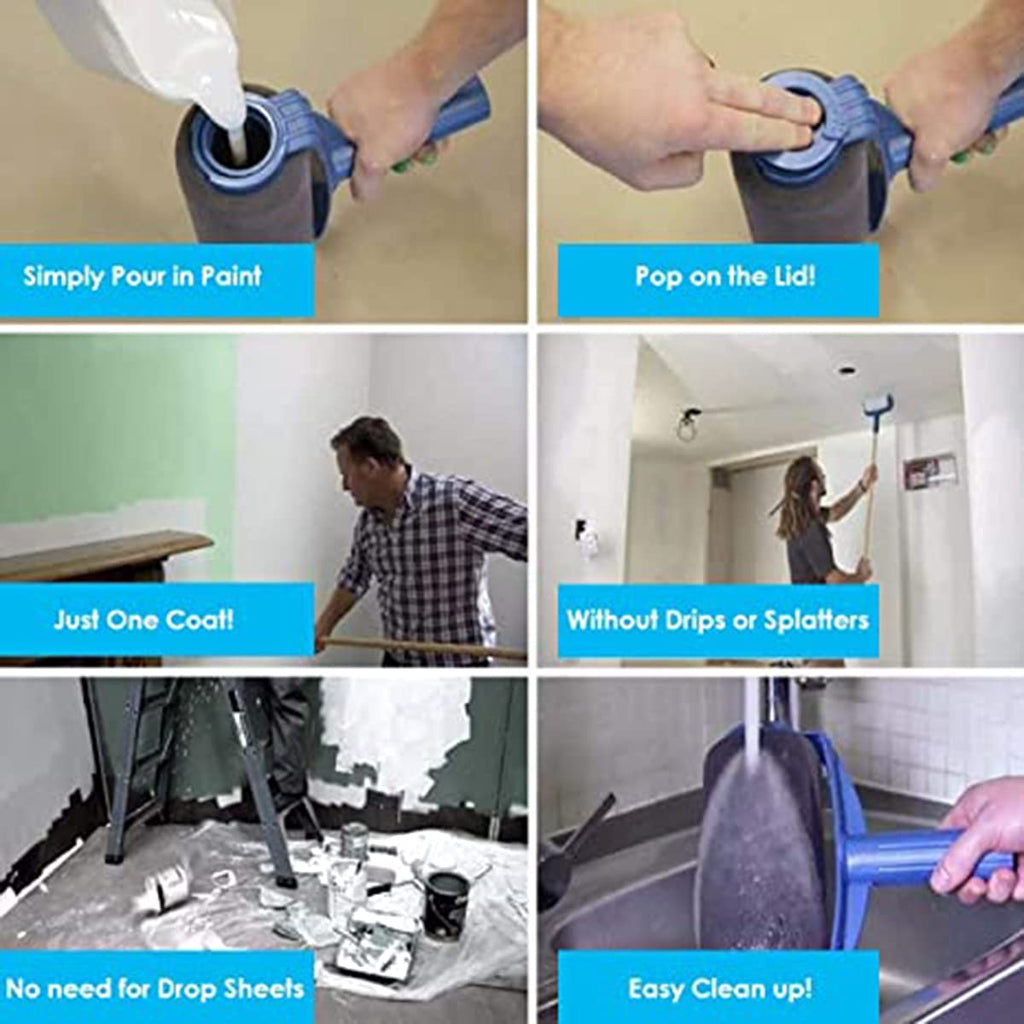 Simply Pour in Paint

Pop on the Lid!

Just One Coat!

Without Drips or Splatters

No need for Drop Sheets

Easy Clean up!