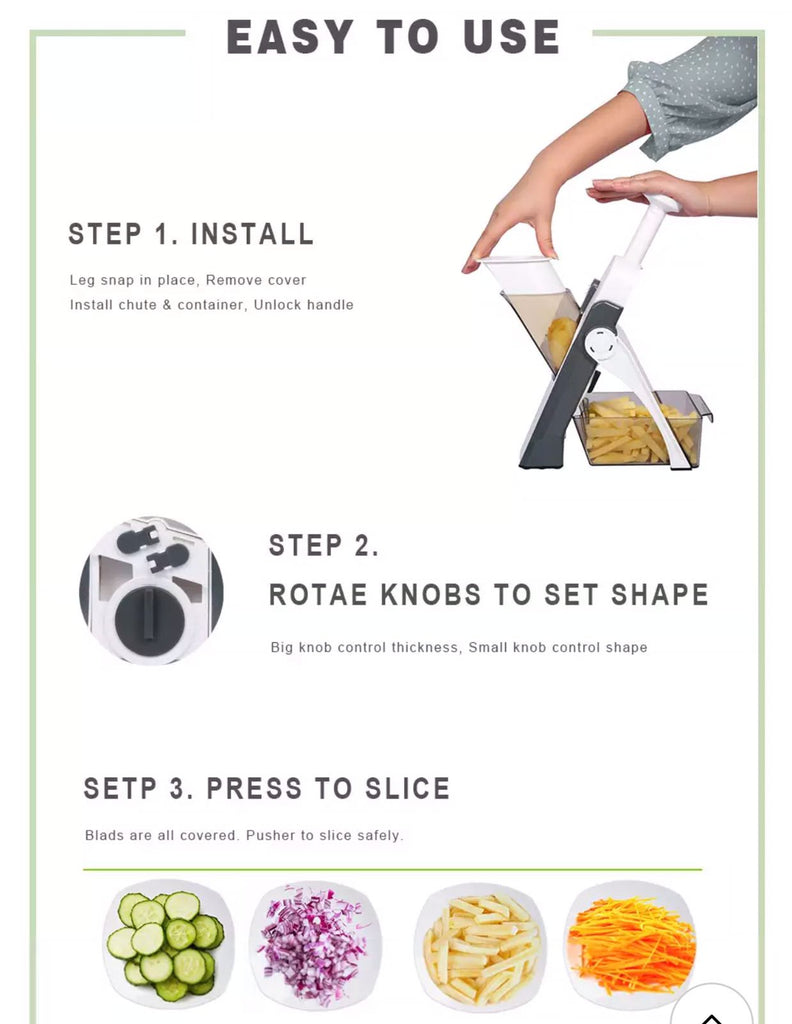 EASY TO USE

STEP 1. INSTALL

Leg snap in place, Remove cover
Install chute & container, Unlock handle

STEP 2.
ROTAE KNOBS TO SET SHAPE

Big knob control thickness, Small knob control shape

SETP 3. PRESS TO SLICE

Blads are all covered. Pusher to slice safely.