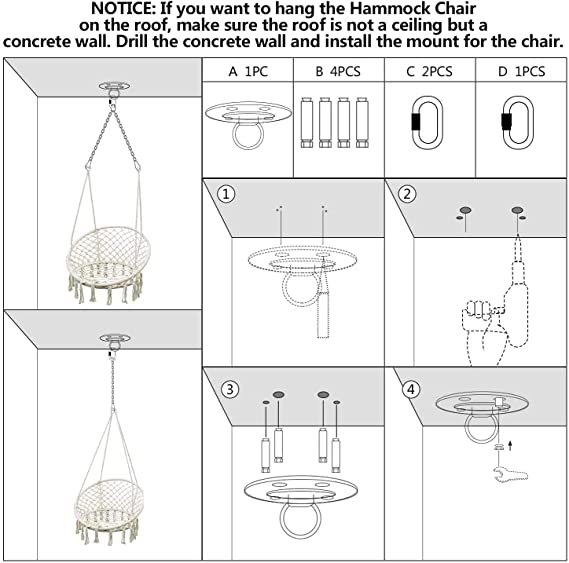 NOTICE: If you want to hang the Hammock Chair on the roof, make sure the roof is not a ceiling but a concrete wall. Drill the concrete wall and install the mount for the chair.

| A 1PC | B 4PCS | C 2PCS | D 1PCS |
|---|---|---|---|

①

②

③

④