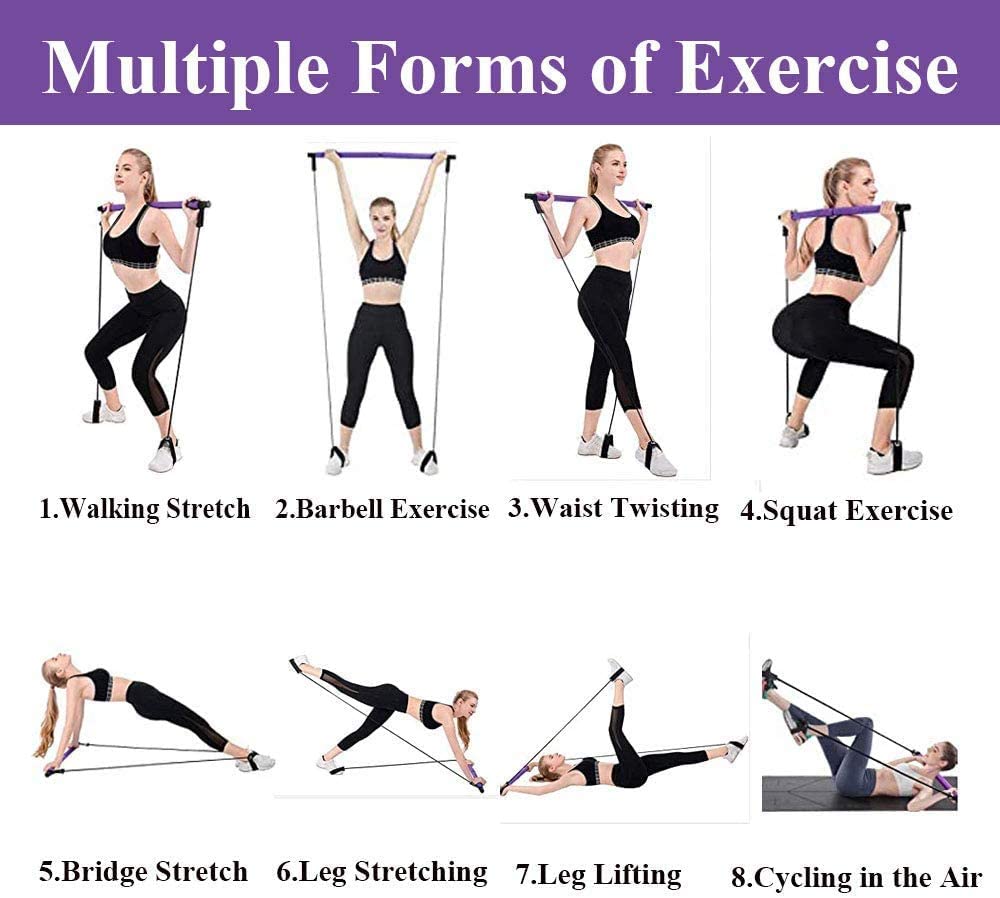 Multiple Forms of Exercise

1.Walking Stretch 2.Barbell Exercise 3.Waist Twisting 4.Squat Exercise

5.Bridge Stretch 6.Leg Stretching 7.Leg Lifting 8.Cycling in the Air